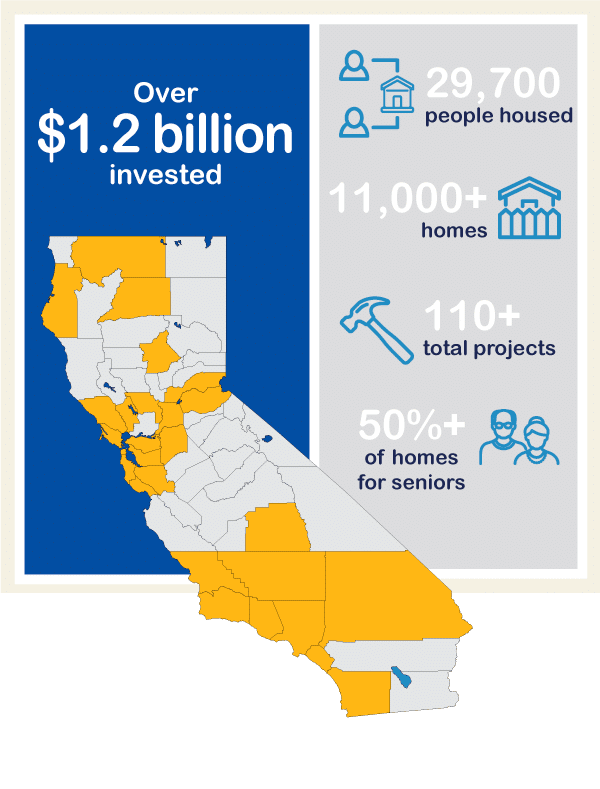 Over
$1.2 billion
invested

29,700
people housed

11,000+
homes

110+
total projects

50%+
of homes
for seniors